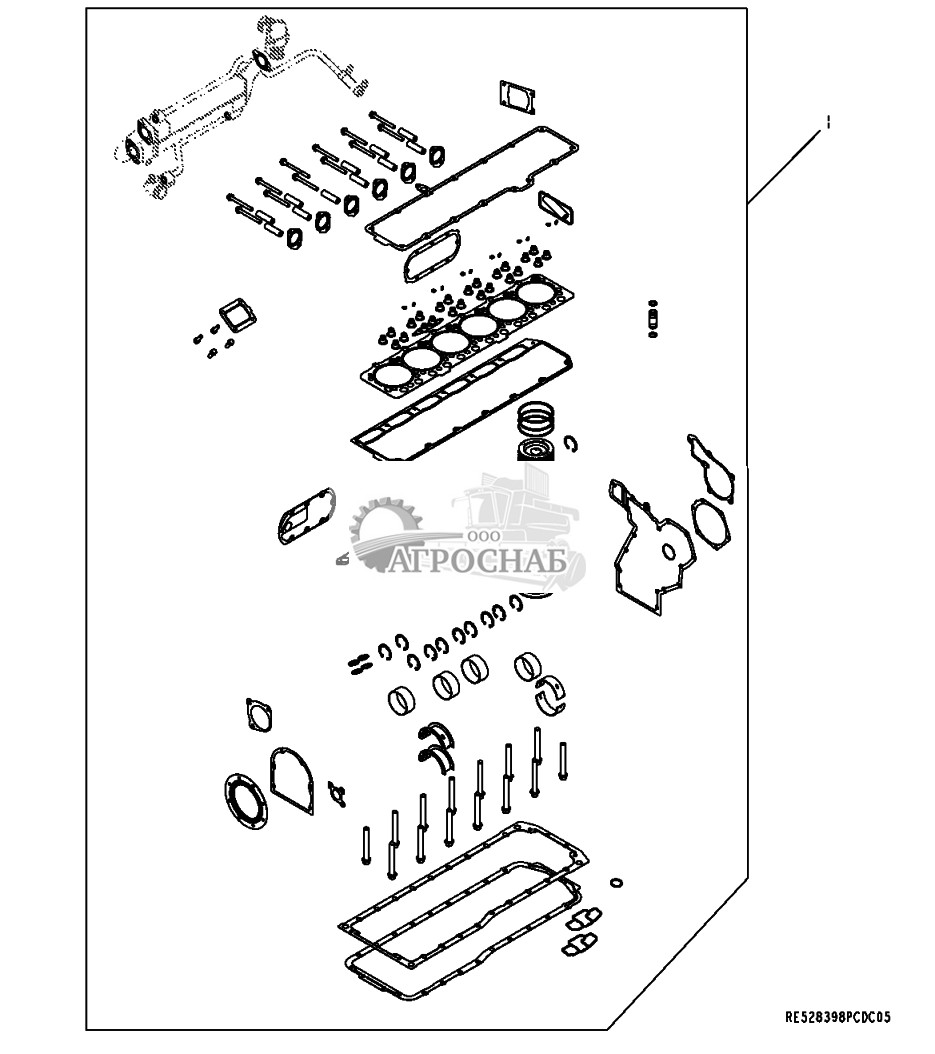 1

ООО
АГРОСНАБ

RE528398PCDC05